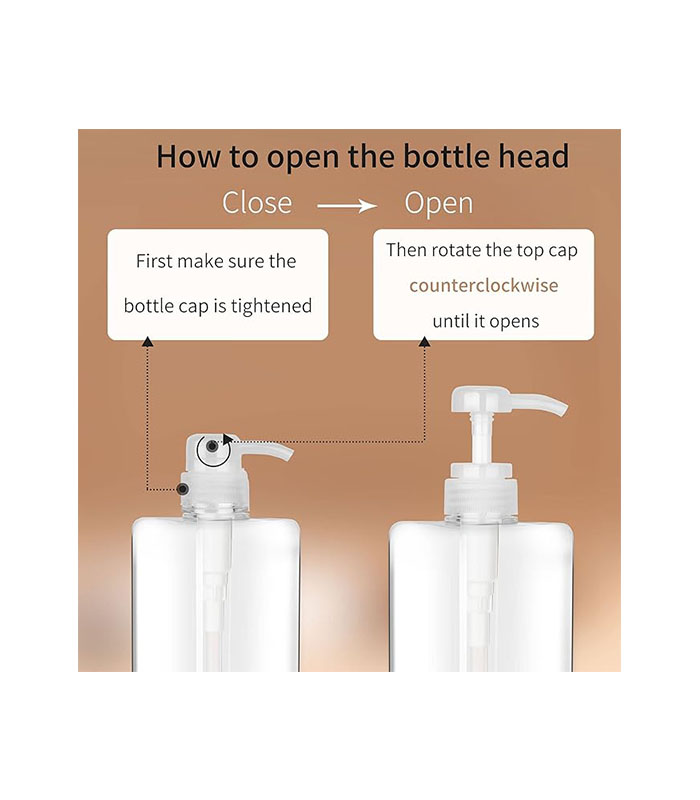 How to open the bottle head

Close → Open

First make sure the bottle cap is tightened

Then rotate the top cap counterclockwise until it opens